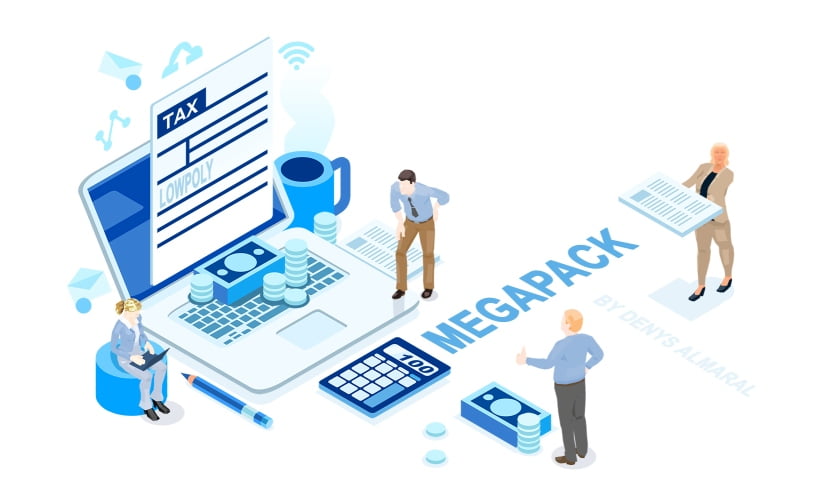 TAX

LOWPOLY

100

MEGAPACK

BY DENYS ALMARAL